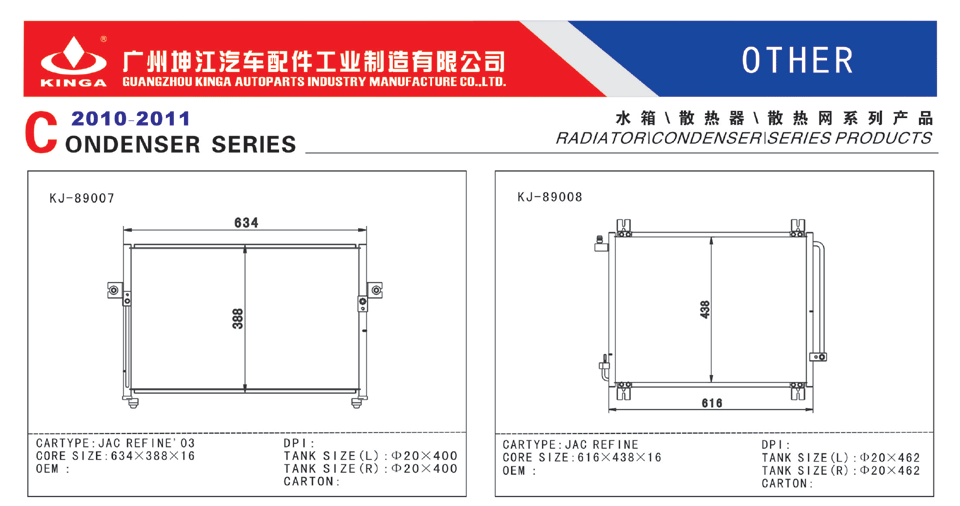 KINGA

广州坤江汽车配件工业制造有限公司

GUANGZHOU KINGA AUTOPARTS INDUSTRY MANUFACTURE CO.,LTD.

OTHER

2010-2011

CONDENSER SERIES

水箱\散热器\散热网系列产品

RADIATOR\CONDENSER\SERIES PRODUCTS

KJ-89007

634

388

CARTYPE: JAC REFINE'03
CORE SIZE: 634×388×16
OEM:

DPI:
TANK SIZE(L): Φ20×400
TANK SIZE(R): Φ20×400
CARTON:

KJ-89008

438

616

CARTYPE: JAC REFINE
CORE SIZE: 616×438×16
OEM:

DPI:
TANK SIZE(L): Φ20×462
TANK SIZE(R): Φ20×462
CARTON: